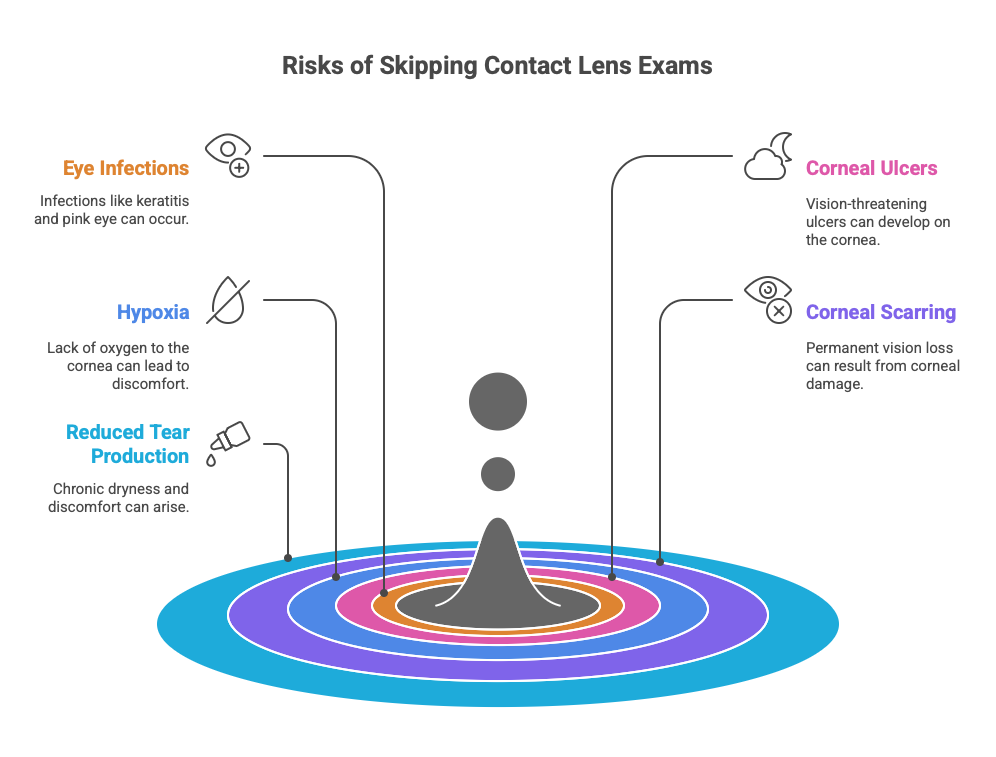 Risks of Skipping Contact Lens Exams

Eye Infections

Infections like keratitis and pink eye can occur.

Hypoxia

Lack of oxygen to the cornea can lead to discomfort.

Reduced Tear Production

Chronic dryness and discomfort can arise.

Corneal Ulcers

Vision-threatening ulcers can develop on the cornea.

Corneal Scarring

Permanent vision loss can result from corneal damage.